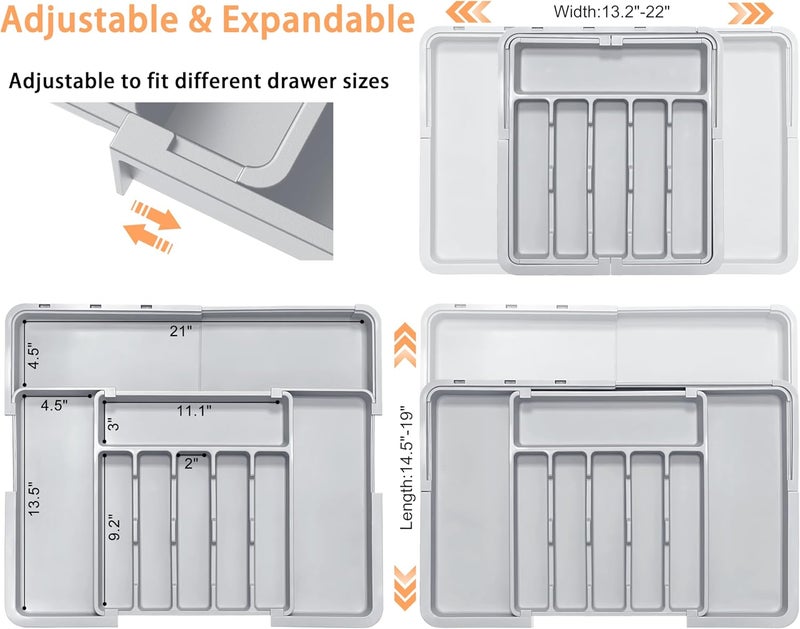 Adjustable & Expandable

Adjustable to fit different drawer sizes

Width:13.2"-22"

21"
4.5"
4.5"
11.1"
3"
2"
13.5"
9.2"

Length:14.5"-19"